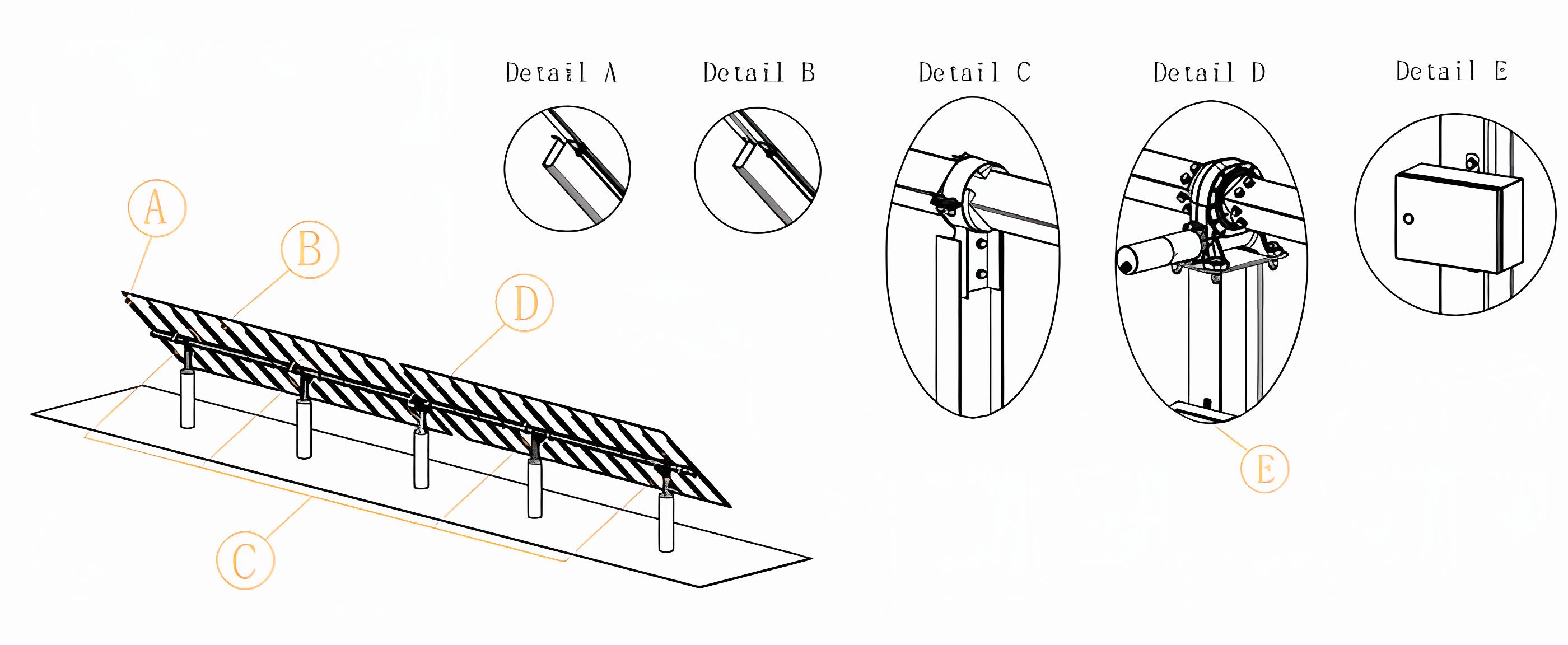 Detail A

Detail B

Detail C

Detail D

Detail E

A

B

D

C

E