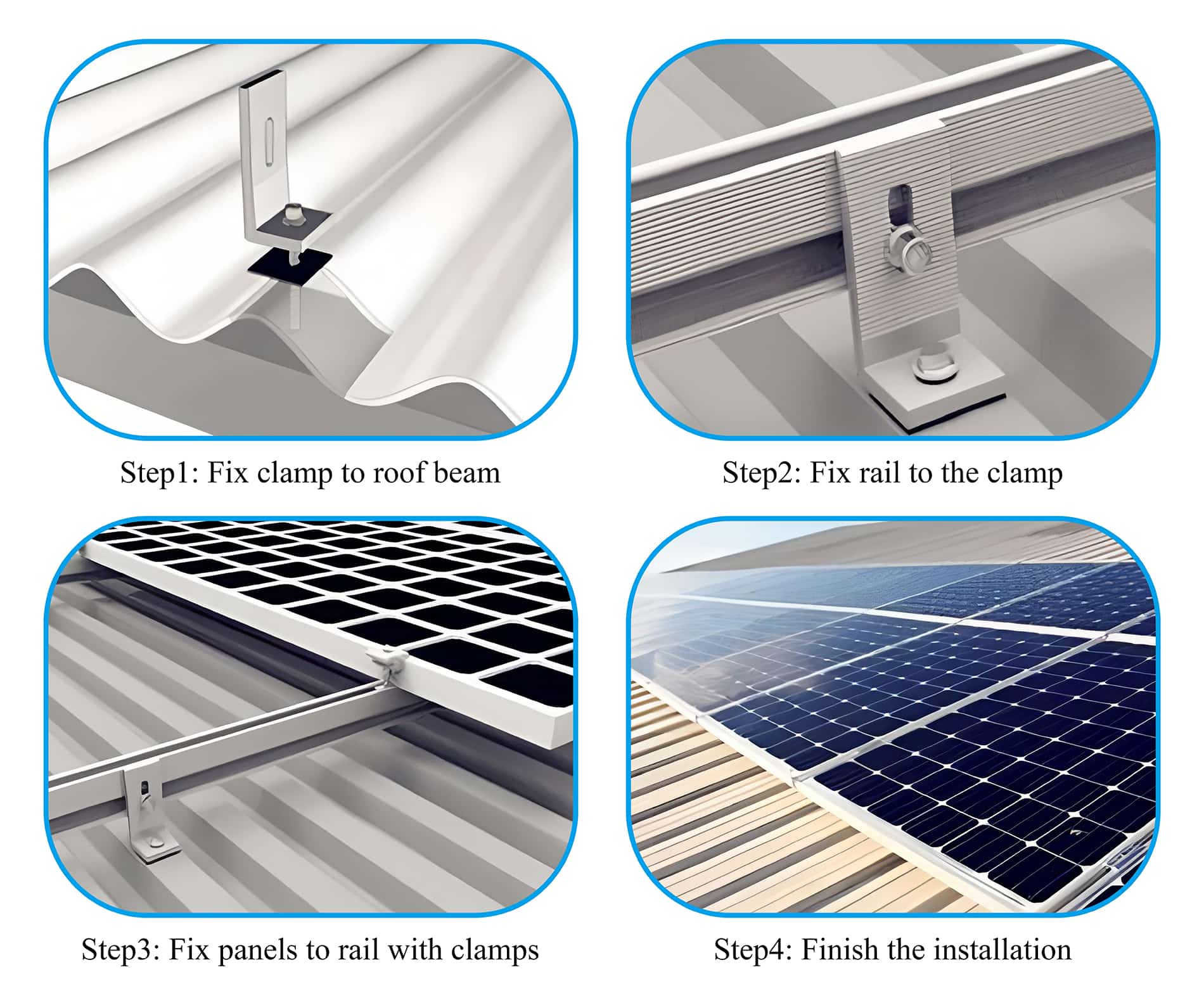 Step1: Fix clamp to roof beam

Step2: Fix rail to the clamp

Step3: Fix panels to rail with clamps

Step4: Finish the installation