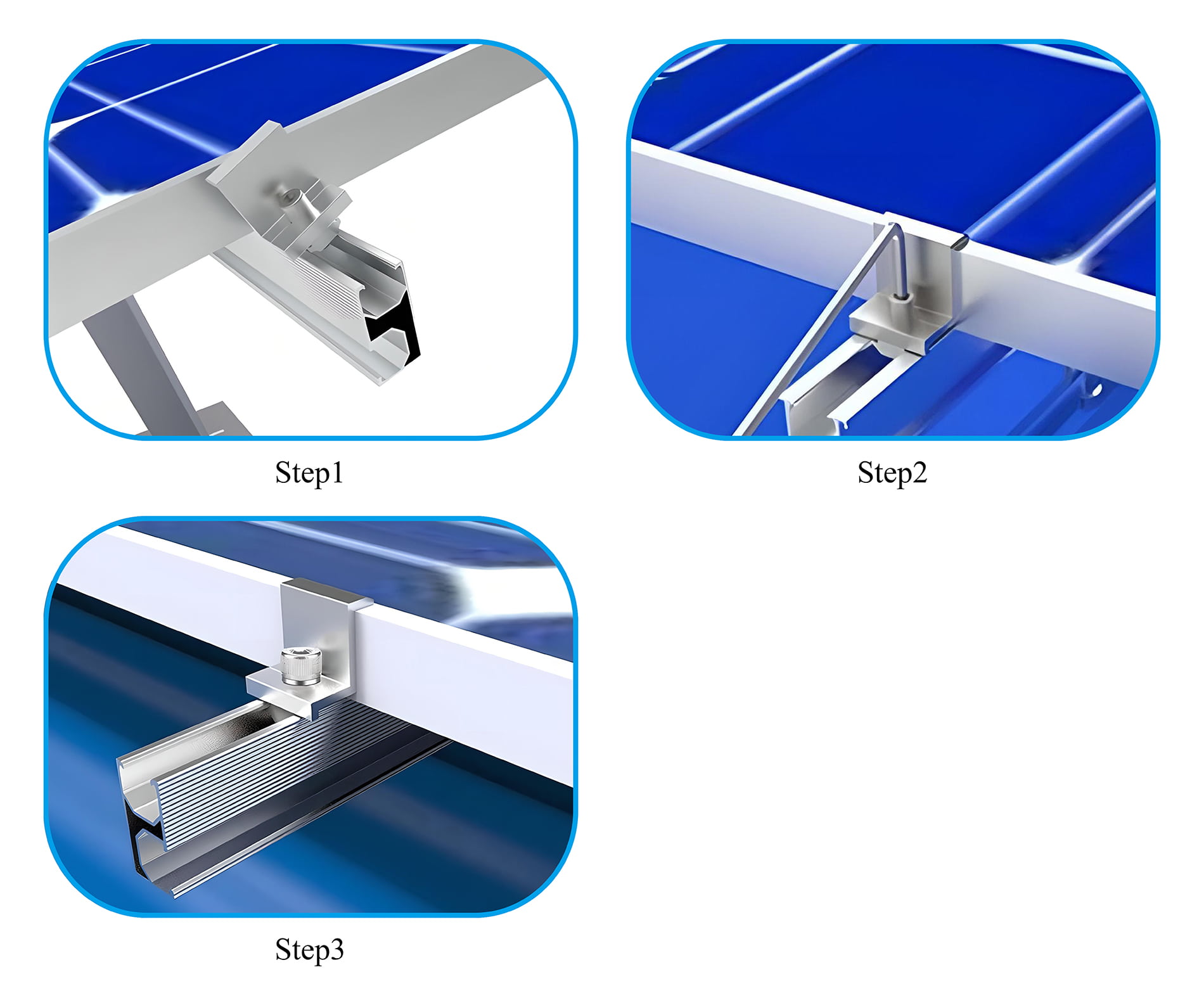 Step1

Step2

Step3