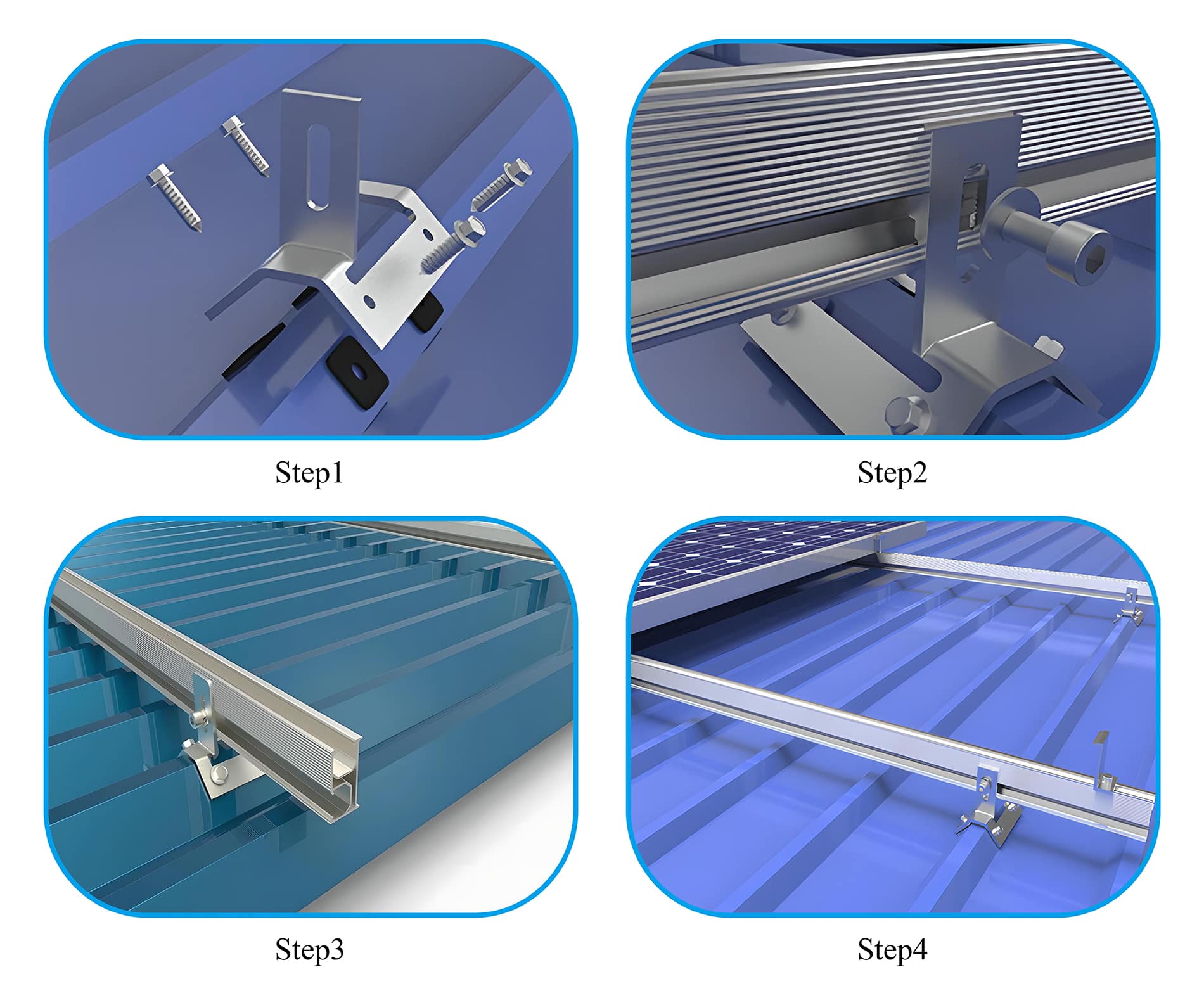 Step1

Step2

Step3

Step4